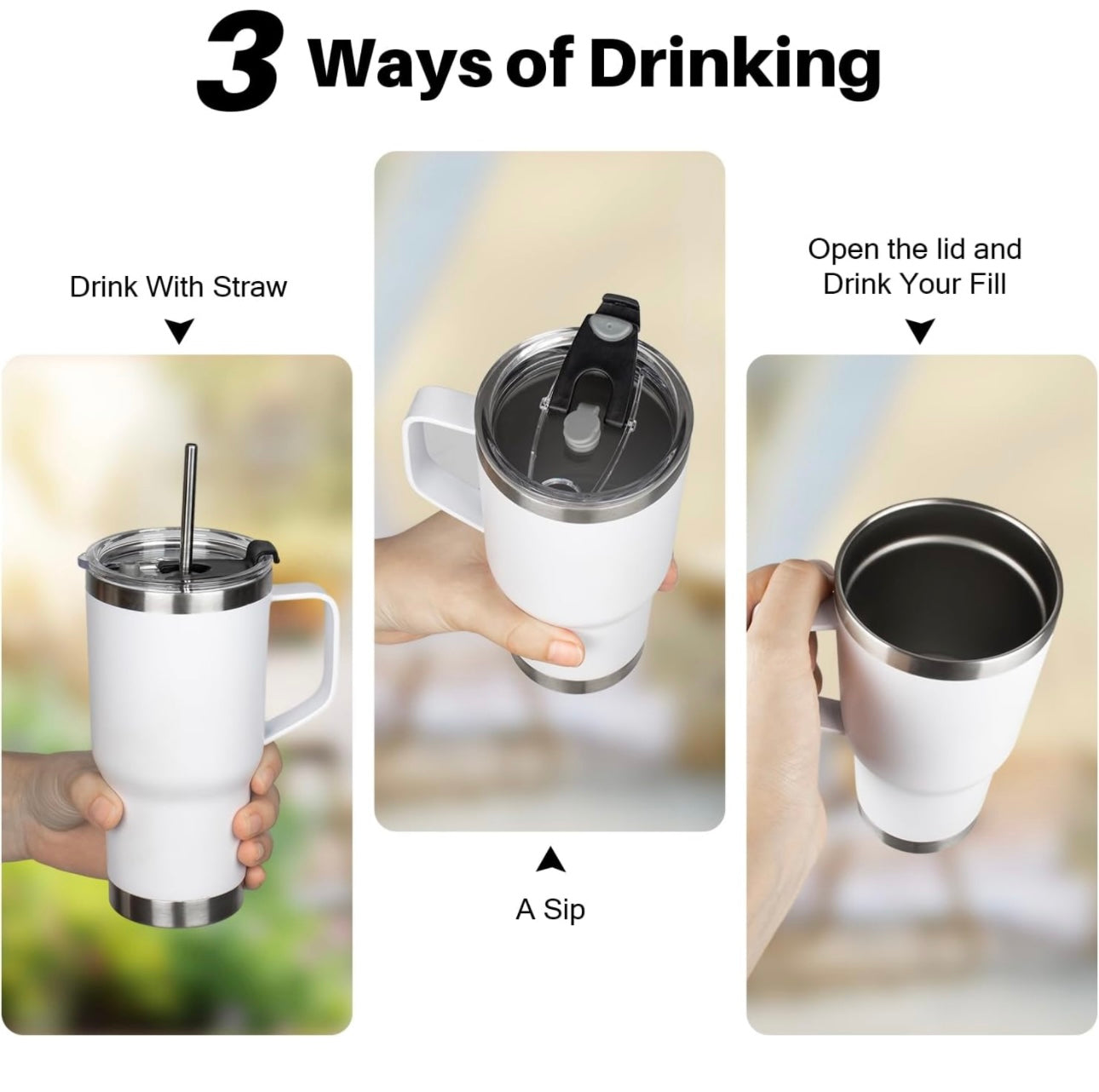 3 Ways of Drinking

Drink With Straw

A Sip

Open the lid and Drink Your Fill